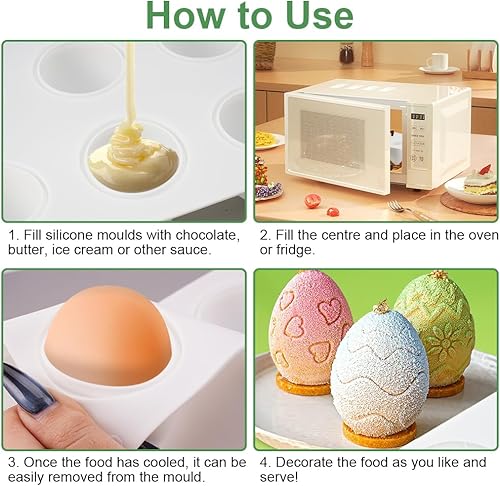 How to Use

1. Fill silicone moulds with chocolate, butter, ice cream or other sauce.

2. Fill the centre and place in the oven or fridge.

3. Once the food has cooled, it can be easily removed from the mould.

4. Decorate the food as you like and serve!