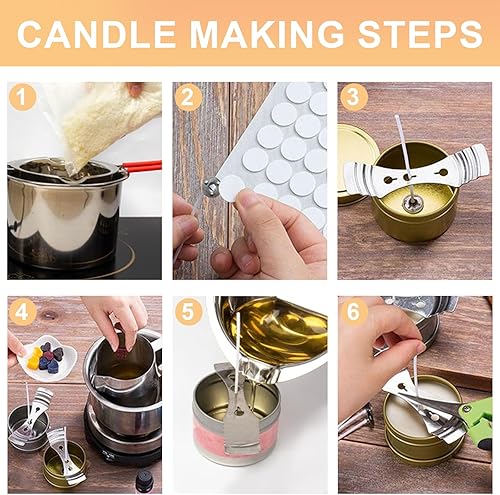 CANDLE MAKING STEPS

1

2

3

4

5

6