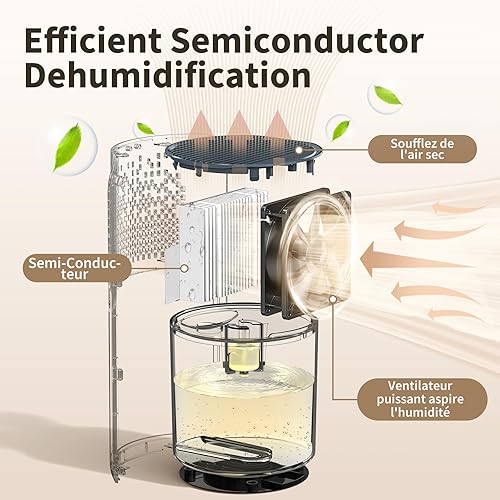 Efficient Semiconductor Dehumidification

Soufflez de l'air sec

Semi-Conducteur

Ventilateur puissant aspire l'humidité