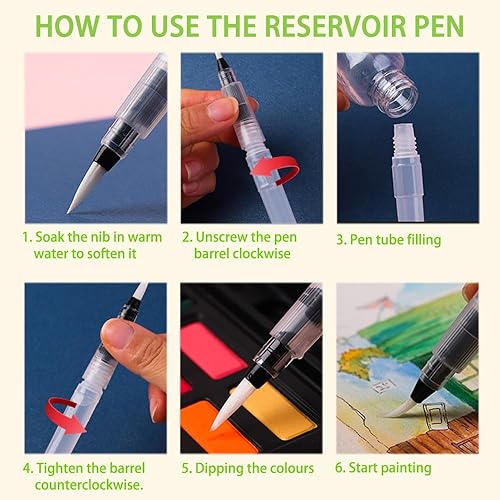 HOW TO USE THE RESERVOIR PEN

1. Soak the nib in warm water to soften it

2. Unscrew the pen barrel clockwise

3. Pen tube filling

4. Tighten the barrel counterclockwise.

5. Dipping the colours

6. Start painting