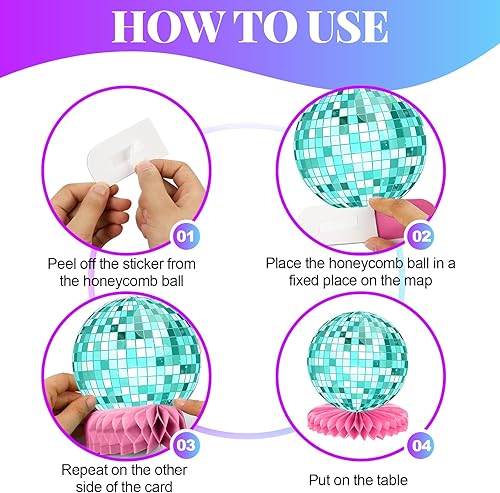 HOW TO USE

01

Peel off the sticker from the honeycomb ball

02

Place the honeycomb ball in a fixed place on the map

03

Repeat on the other side of the card

04

Put on the table