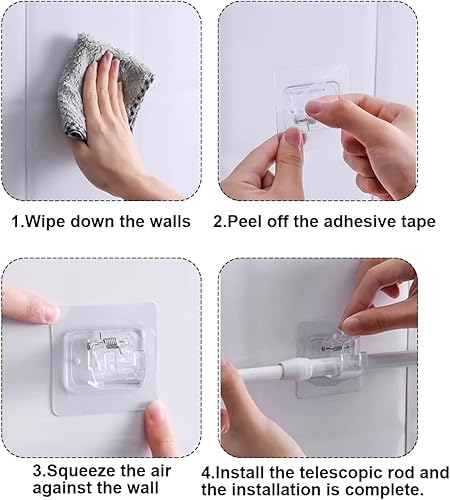 1.Wipe down the walls

2.Peel off the adhesive tape

3.Squeeze the air against the wall

4.Install the telescopic rod and the installation is complete.