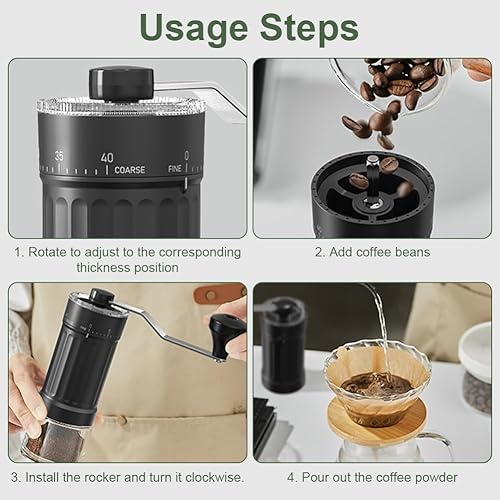 Usage Steps

35 40 COARSE FINE 0

1. Rotate to adjust to the corresponding thickness position

2. Add coffee beans

3. Install the rocker and turn it clockwise.

4. Pour out the coffee powder