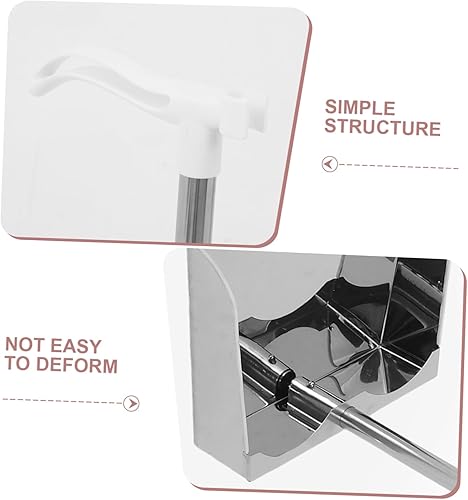 SIMPLE STRUCTURE

NOT EASY TO DEFORM