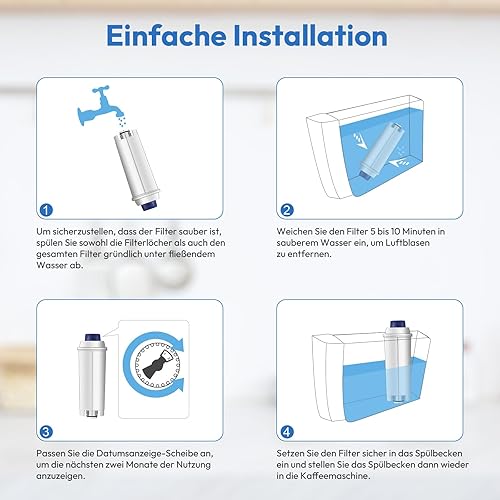 Einfache Installation

1

Um sicherzustellen, dass der Filter sauber ist, spülen Sie sowohl die Filterlöcher als auch den gesamten Filter gründlich unter fließendem Wasser ab.

2

Weichen Sie den Filter 5 bis 10 Minuten in sauberem Wasser ein, um Luftblasen zu entfernen.

3

Passen Sie die Datumsanzeige-Scheibe an, um die nächsten zwei Monate der Nutzung anzuzeigen.

4

Setzen Sie den Filter sicher in das Spülbecken ein und stellen Sie das Spülbecken dann wieder in die Kaffeemaschine.