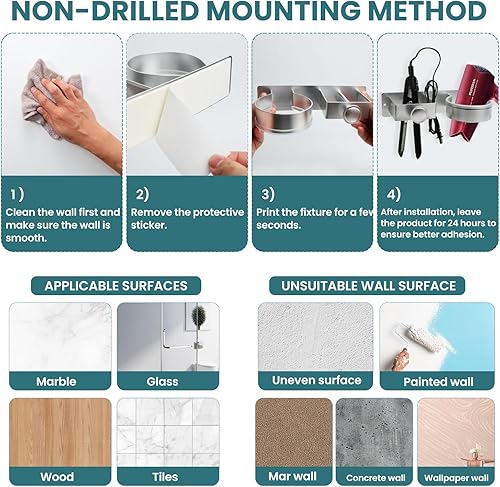 NON-DRILLED MOUNTING METHOD

1)
Clean the wall first and make sure the wall is smooth.

2)
Remove the protective sticker.

3)
Print the fixture for a few seconds.

4)
After installation, leave the product for 24 hours to ensure better adhesion.

APPLICABLE SURFACES

Marble

Glass

Wood

Tiles

UNSUITABLE WALL SURFACE

Uneven surface

Painted wall

Mar wall

Concrete wall

Wallpaper wall