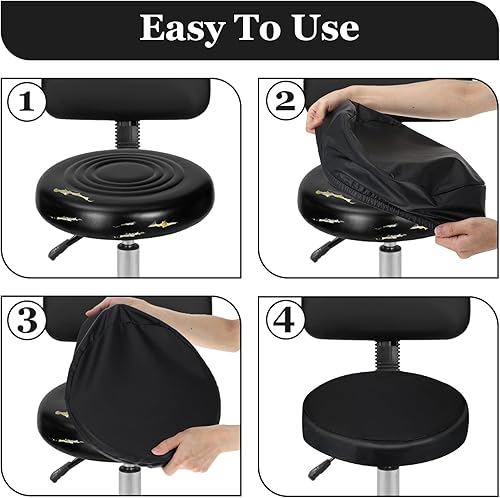 Easy To Use

1

2

3

4