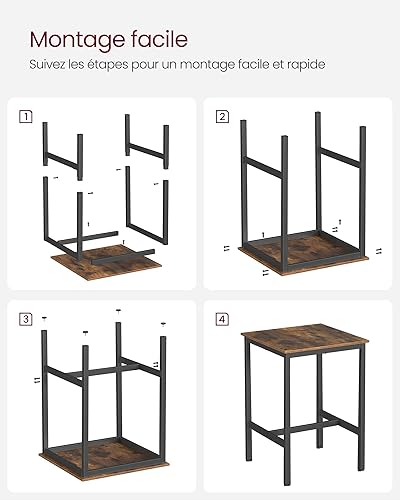 Montage facile

Suivez les étapes pour un montage facile et rapide

1

2

3

4