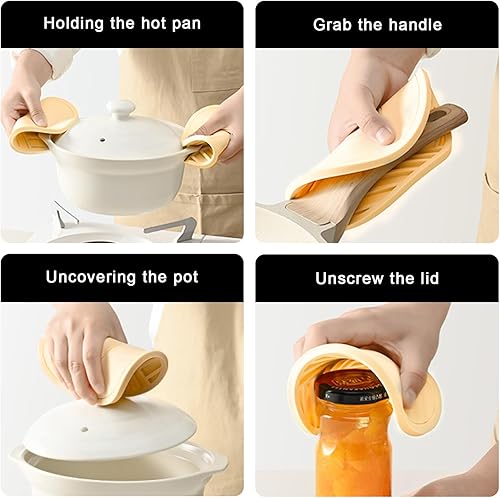 Holding the hot pan

Grab the handle

Uncovering the pot

Unscrew the lid