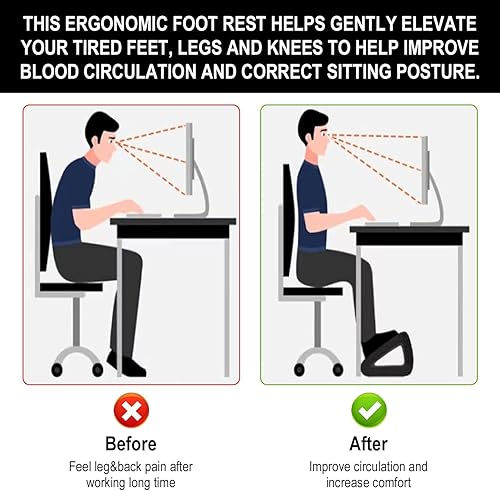 THIS ERGONOMIC FOOT REST HELPS GENTLY ELEVATE YOUR TIRED FEET, LEGS AND KNEES TO HELP IMPROVE BLOOD CIRCULATION AND CORRECT SITTING POSTURE.

Before

Feel leg&back pain after working long time

After

Improve circulation and increase comfort