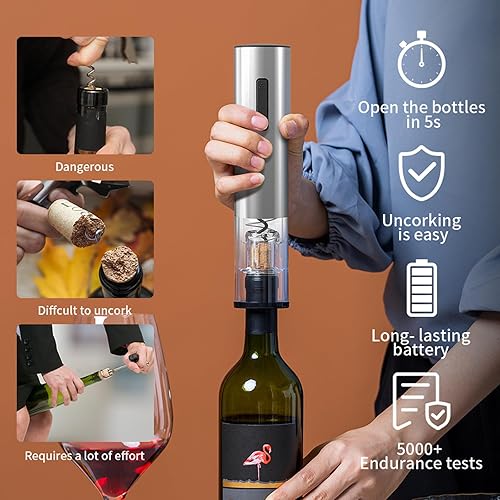 Dangerous

Diffcult to uncork

Requires a lot of effort

Open the bottles in 5s

Uncorking is easy

Long- lasting battery

5000+ Endurance tests