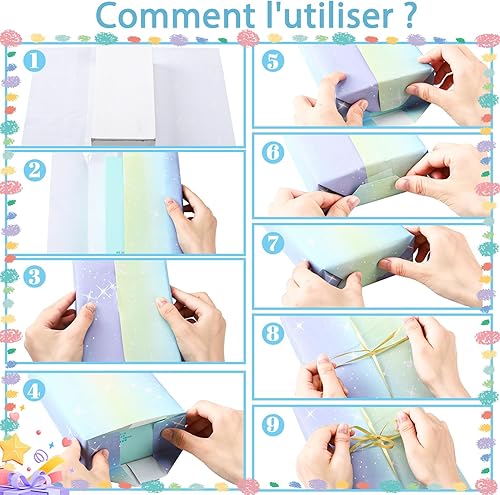 Comment l'utiliser ?

1

2

3

4

5

6

7

8

9