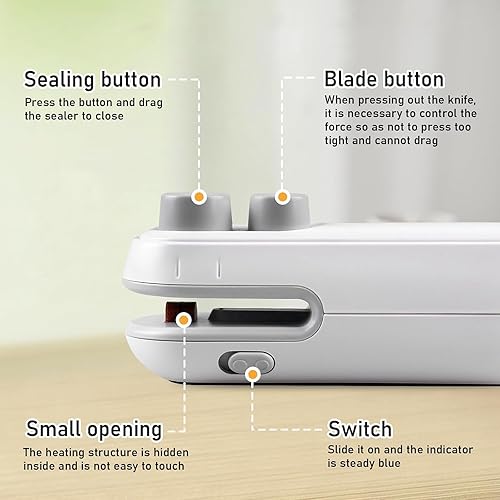 Sealing button
Press the button and drag the sealer to close

Blade button
When pressing out the knife, it is necessary to control the force so as not to press too tight and cannot drag

Small opening
The heating structure is hidden inside and is not easy to touch

Switch
Slide it on and the indicator is steady blue