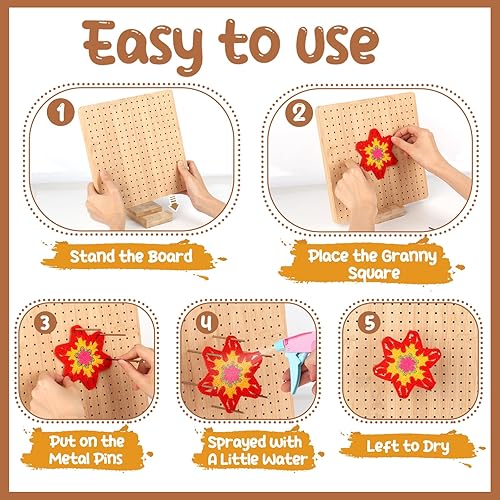 Easy to use

1

Stand the Board

2

Place the Granny Square

3

Put on the Metal Pins

4

Sprayed with A Little Water

5

Left to Dry