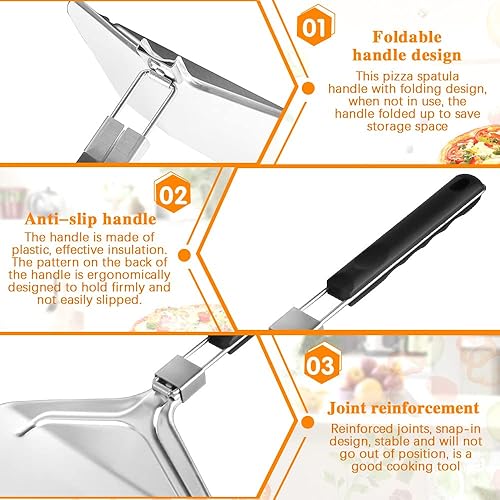 01

Foldable handle design

This pizza spatula handle with folding design, when not in use, the handle folded up to save storage space

02

Anti–slip handle

The handle is made of plastic, effective insulation. The pattern on the back of the handle is ergonomically designed to hold firmly and not easily slipped.

03

Joint reinforcement

Reinforced joints, snap-in design, stable and will not go out of position, is a good cooking tool