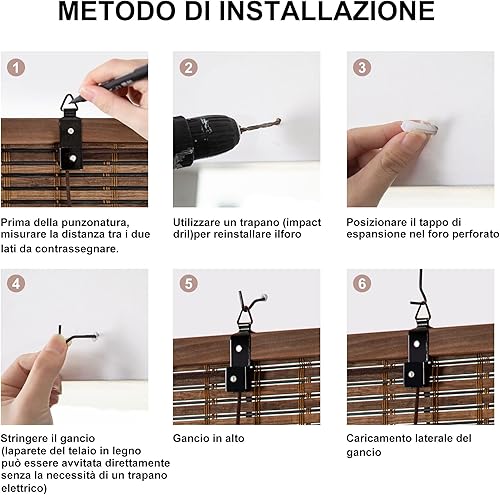 METODO DI INSTALLAZIONE

1

Prima della punzonatura, misurare la distanza tra i due lati da contrassegnare.

2

Utilizzare un trapano (impact dril)per reinstallare ilforo

3

Posizionare il tappo di espansione nel foro perforato

4

Stringere il gancio (laparete del telaio in legno può essere avvitata direttamente senza la necessità di un trapano elettrico)

5

Gancio in alto

6

Caricamento laterale del gancio