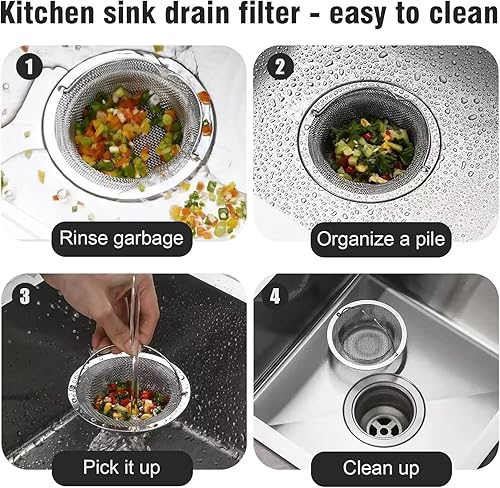 Kitchen sink drain filter - easy to clean

1
Rinse garbage

2
Organize a pile

3
Pick it up

4
Clean up