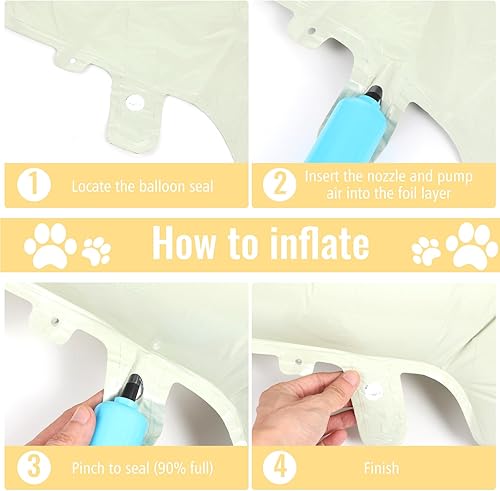 1 Locate the balloon seal

2 Insert the nozzle and pump air into the foil layer

How to inflate

3 Pinch to seal (90% full)

4 Finish