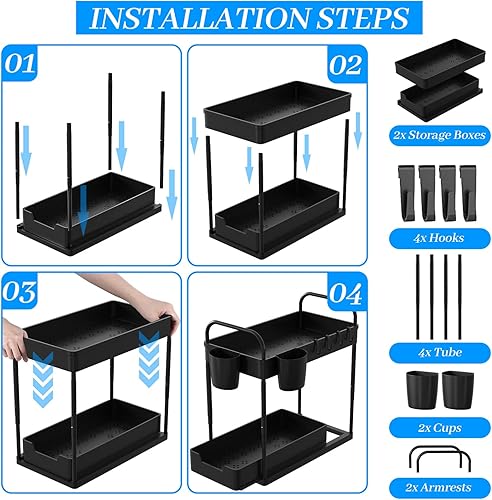 INSTALLATION STEPS

01

02

03

04

2x Storage Boxes

4x Hooks

4x Tube

2x Cups

2x Armrests