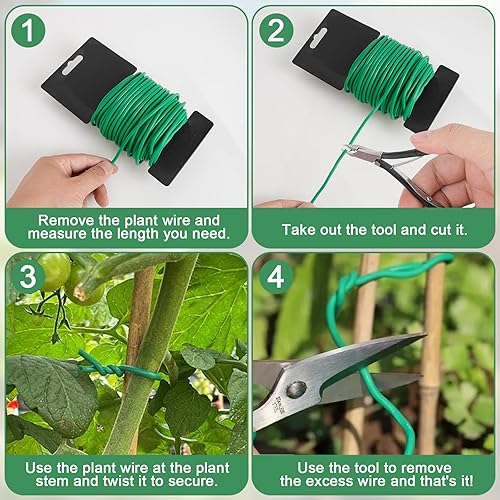 1

Remove the plant wire and measure the length you need.

2

Take out the tool and cut it.

3

Use the plant wire at the plant stem and twist it to secure.

4

Use the tool to remove the excess wire and that's it!