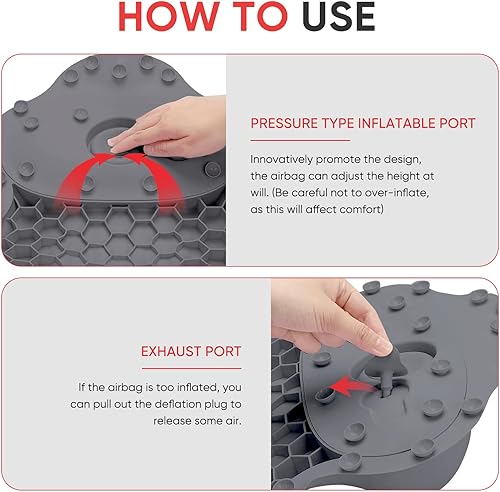 HOW TO USE

PRESSURE TYPE INFLATABLE PORT

Innovatively promote the design, the airbag can adjust the height at will. (Be careful not to over-inflate, as this will affect comfort)

EXHAUST PORT

If the airbag is too inflated, you can pull out the deflation plug to release some air.