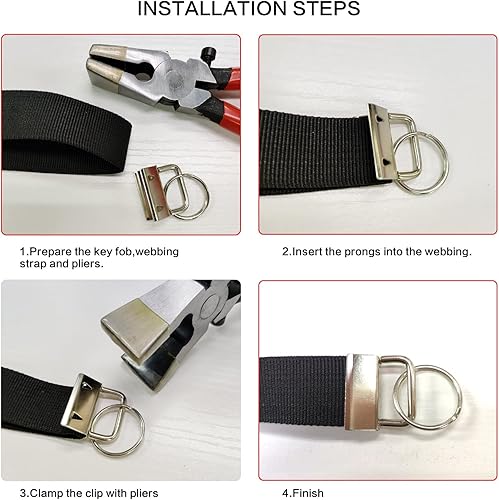 INSTALLATION STEPS

1.Prepare the key fob,webbing strap and pliers.

2.Insert the prongs into the webbing.

3.Clamp the clip with pliers

4.Finish