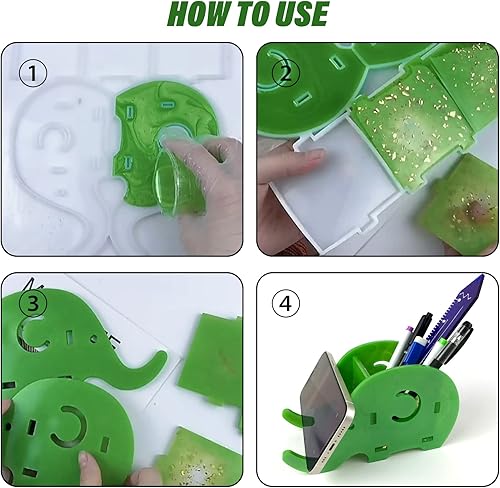 HOW TO USE

①

②

③

④