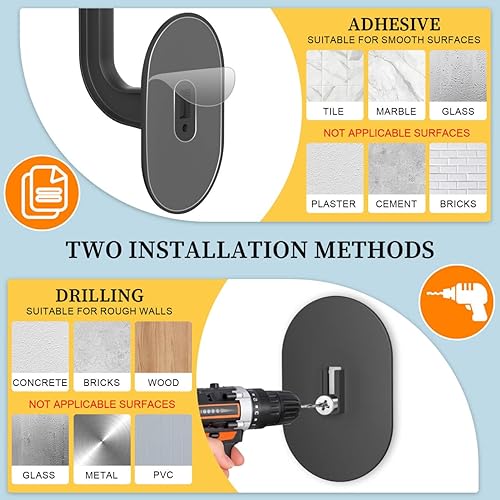 ADHESIVE
SUITABLE FOR SMOOTH SURFACES

TILE
MARBLE
GLASS

NOT APPLICABLE SURFACES

PLASTER
CEMENT
BRICKS

TWO INSTALLATION METHODS

DRILLING
SUITABLE FOR ROUGH WALLS

CONCRETE
BRICKS
WOOD

NOT APPLICABLE SURFACES

GLASS
METAL
PVC