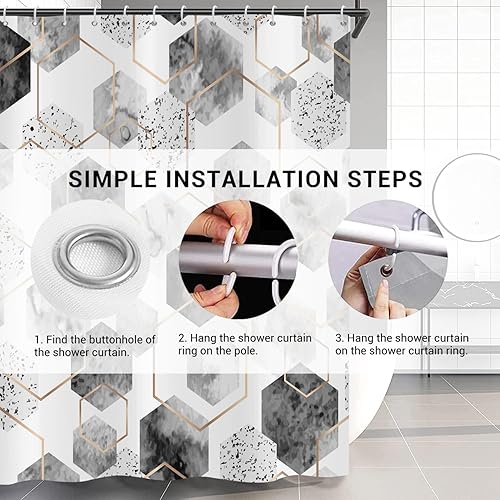 SIMPLE INSTALLATION STEPS

1. Find the buttonhole of the shower curtain.

2. Hang the shower curtain ring on the pole.

3. Hang the shower curtain on the shower curtain ring.