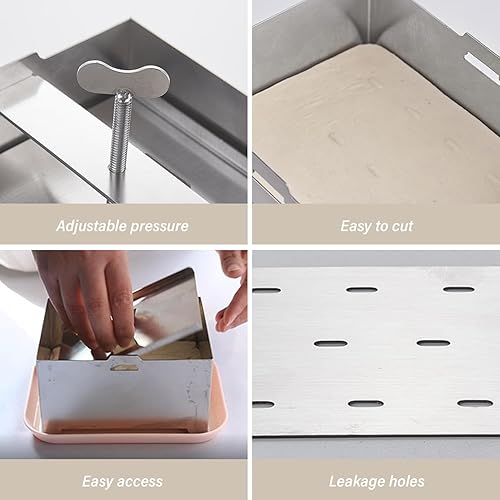 Adjustable pressure

Easy to cut

Easy access

Leakage holes