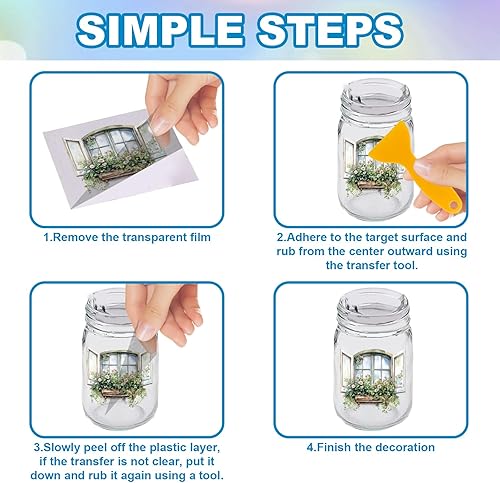 SIMPLE STEPS

1.Remove the transparent film

2.Adhere to the target surface and rub from the center outward using the transfer tool.

3.Slowly peel off the plastic layer, if the transfer is not clear, put it down and rub it again using a tool.

4.Finish the decoration