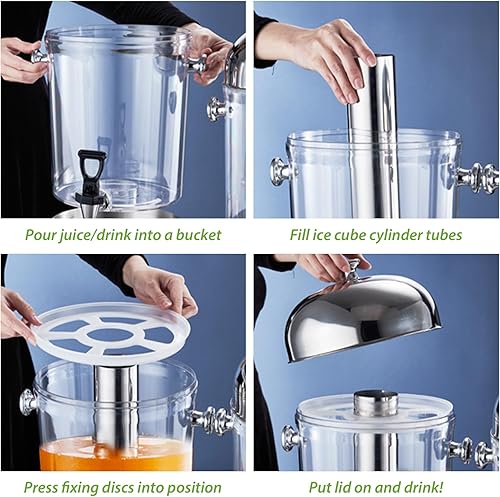 Pour juice/drink into a bucket

Fill ice cube cylinder tubes

Press fixing discs into position

Put lid on and drink!