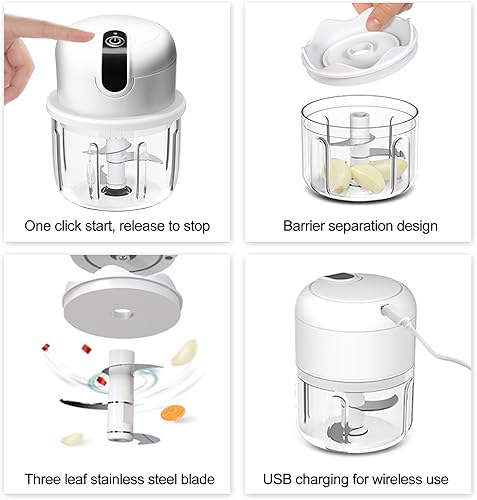 One click start, release to stop

Barrier separation design

Three leaf stainless steel blade

USB charging for wireless use