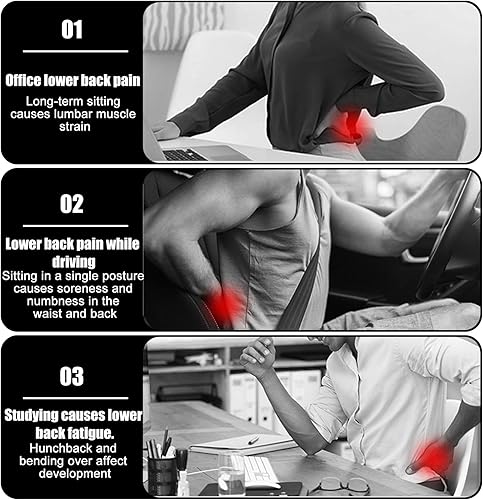 01

Office lower back pain

Long-term sitting causes lumbar muscle strain

02

Lower back pain while driving

Sitting in a single posture causes soreness and numbness in the waist and back

03

Studying causes lower back fatigue.

Hunchback and bending over affect development