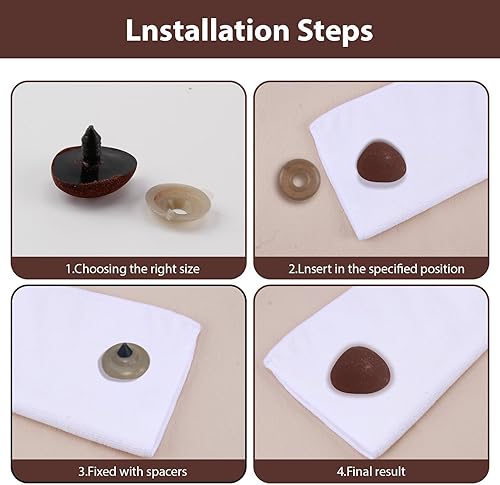 Lnstallation Steps

1.Choosing the right size

2.Lnsert in the specified position

3.Fixed with spacers

4.Final result