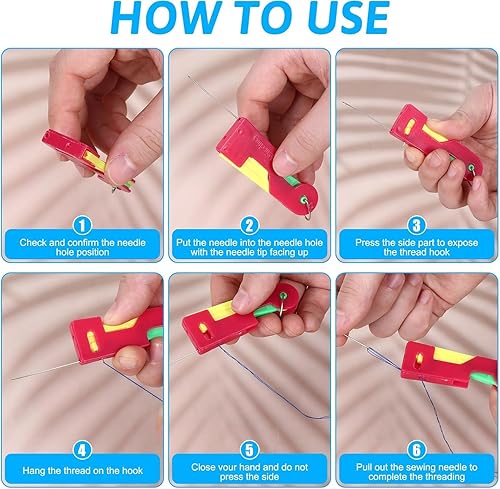 HOW TO USE

1
Check and confirm the needle hole position

2
Put the needle into the needle hole with the needle tip facing up

3
Press the side part to expose the thread hook

4
Hang the thread on the hook

5
Close your hand and do not press the side

6
Pull out the sewing needle to complete the threading