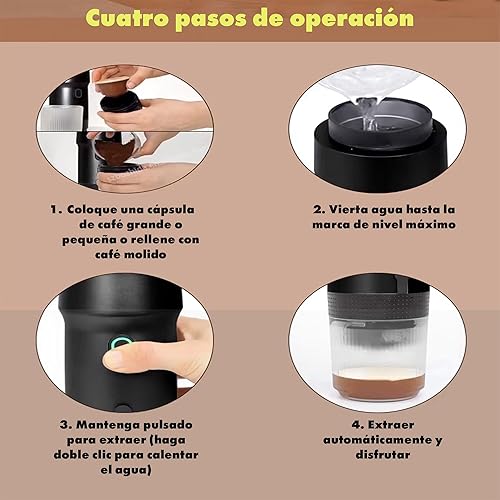 Cuatro pasos de operación

1. Coloque una cápsula de café grande o pequeña o rellene con café molido

2. Vierta agua hasta la marca de nivel máximo

3. Mantenga pulsado para extraer (haga doble clic para calentar el agua)

4. Extraer automáticamente y disfrutar