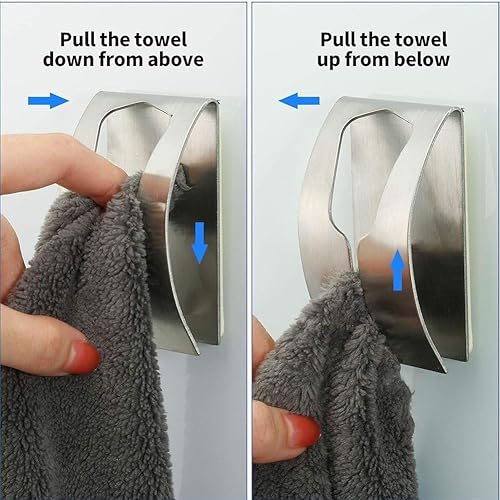 Pull the towel down from above

Pull the towel up from below