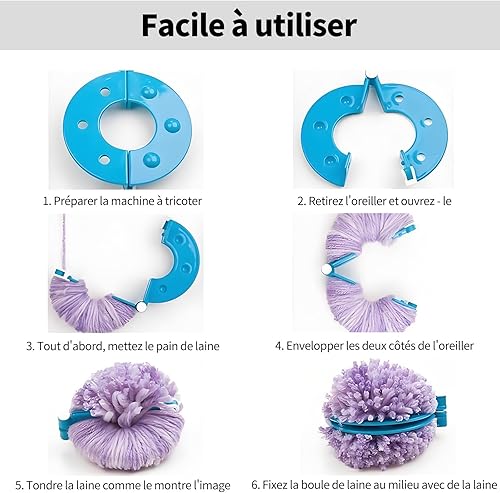 Facile à utiliser

1. Préparer la machine à tricoter

2. Retirez l'oreiller et ouvrez - le

3. Tout d'abord, mettez le pain de laine

4. Envelopper les deux côtés de l'oreiller

5. Tondre la laine comme le montre l'image

6. Fixez la boule de laine au milieu avec de la laine