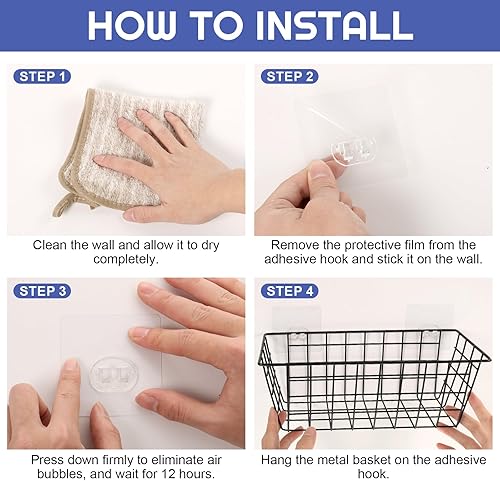 HOW TO INSTALL

STEP 1

Clean the wall and allow it to dry completely.

STEP 2

Remove the protective film from the adhesive hook and stick it on the wall.

STEP 3

Press down firmly to eliminate air bubbles, and wait for 12 hours.

STEP 4

Hang the metal basket on the adhesive hook.