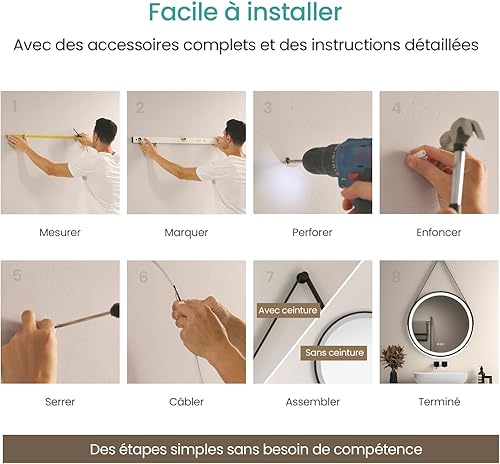 Facile à installer

Avec des accessoires complets et des instructions détaillées

1

Mesurer

2

Marquer

3

Perforer

4

Enfoncer

5

Serrer

6

Câbler

7

Avec ceinture

Sans ceinture

Assembler

8

Terminé

Des étapes simples sans besoin de compétence