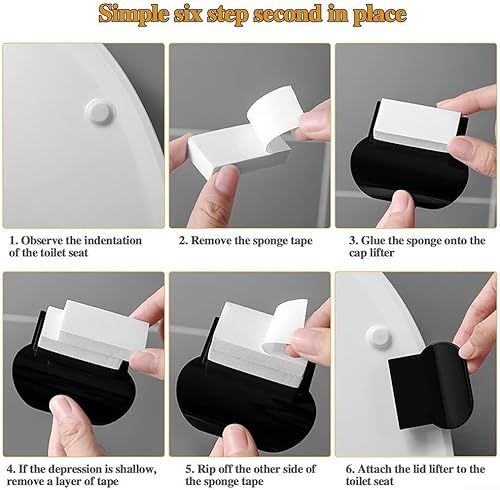 Simple six step second in place

1. Observe the indentation of the toilet seat

2. Remove the sponge tape

3. Glue the sponge onto the cap lifter

4. If the depression is shallow, remove a layer of tape

5. Rip off the other side of the sponge tape

6. Attach the lid lifter to the toilet seat