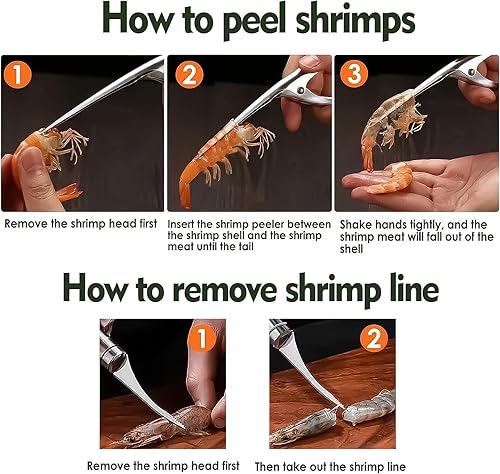 How to peel shrimps

1

Remove the shrimp head first

2

Insert the shrimp peeler between the shrimp shell and the shrimp meat until the tail

3

Shake hands tightly, and the shrimp meat will fall out of the shell

How to remove shrimp line

1

Remove the shrimp head first

2

Then take out the shrimp line