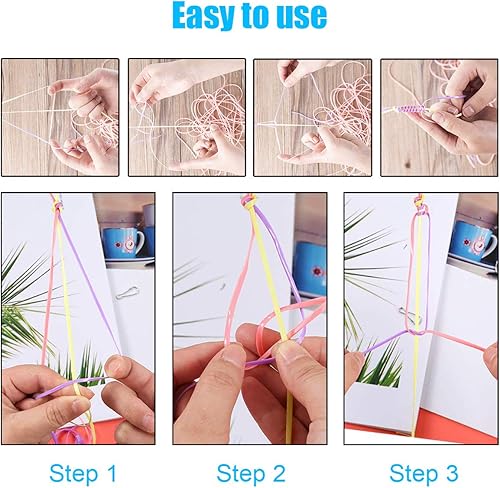 Easy to use

Step 1

Step 2

Step 3