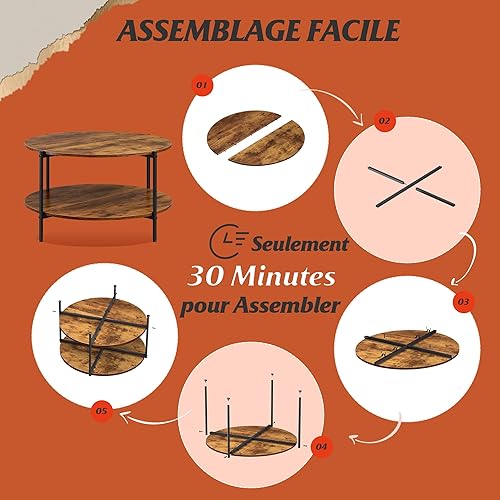 ASSEMBLAGE FACILE

01

02

Seulement
30 Minutes
pour Assembler

03

04

05