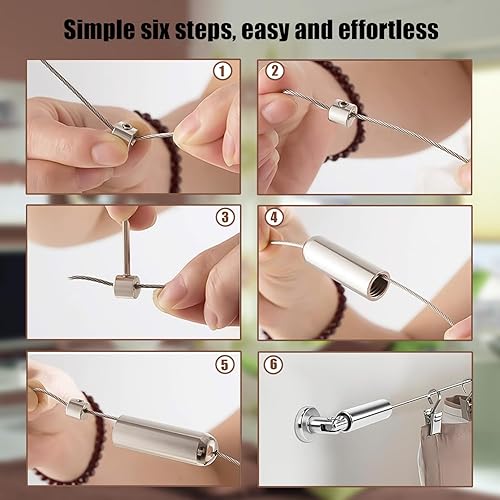 Simple six steps, easy and effortless

1

2

3

4

5

6