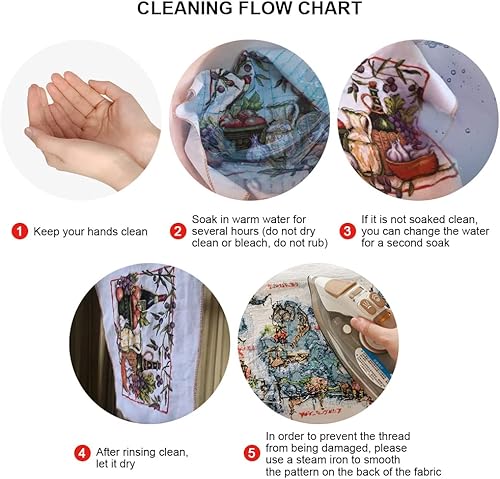 CLEANING FLOW CHART

1 Keep your hands clean

2 Soak in warm water for several hours (do not dry clean or bleach, do not rub)

3 If it is not soaked clean, you can change the water for a second soak

4 After rinsing clean, let it dry

5 In order to prevent the thread from being damaged, please use a steam iron to smooth the pattern on the back of the fabric