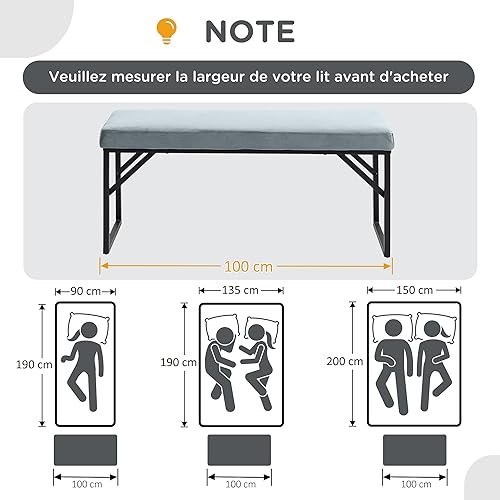 NOTE

Veuillez mesurer la largeur de votre lit avant d'acheter

100 cm

90 cm

190 cm

100 cm

135 cm

190 cm

100 cm

150 cm

200 cm

100 cm