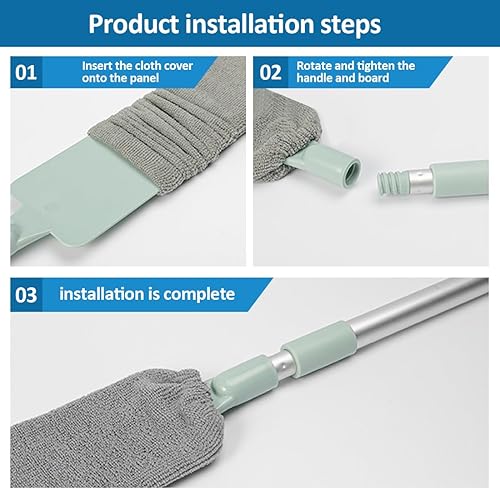 Product installation steps

01 Insert the cloth cover onto the panel

02 Rotate and tighten the handle and board

03 installation is complete