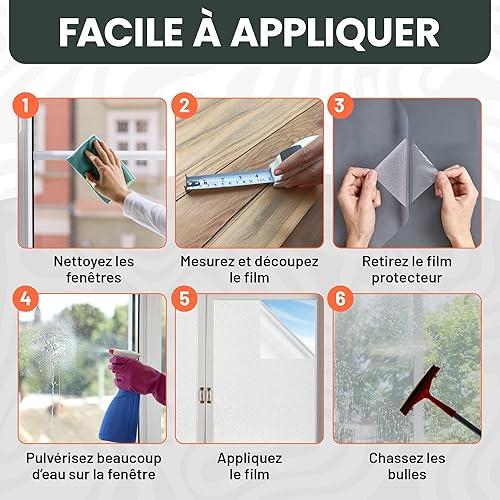 FACILE À APPLIQUER

1
Nettoyez les fenêtres

2
Mesurez et découpez le film

3
Retirez le film protecteur

4
Pulvérisez beaucoup d'eau sur la fenêtre

5
Appliquez le film

6
Chassez les bulles